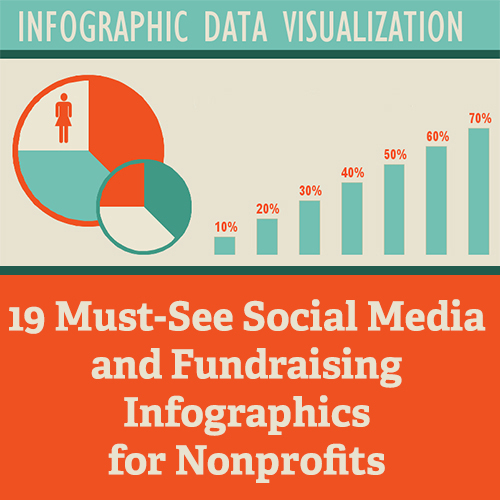 INFOGRAPHIC DATA VISUALIZATION

10%
20%
30%
40%
50%
60%
70%

19 Must-See Social Media and Fundraising Infographics for Nonprofits